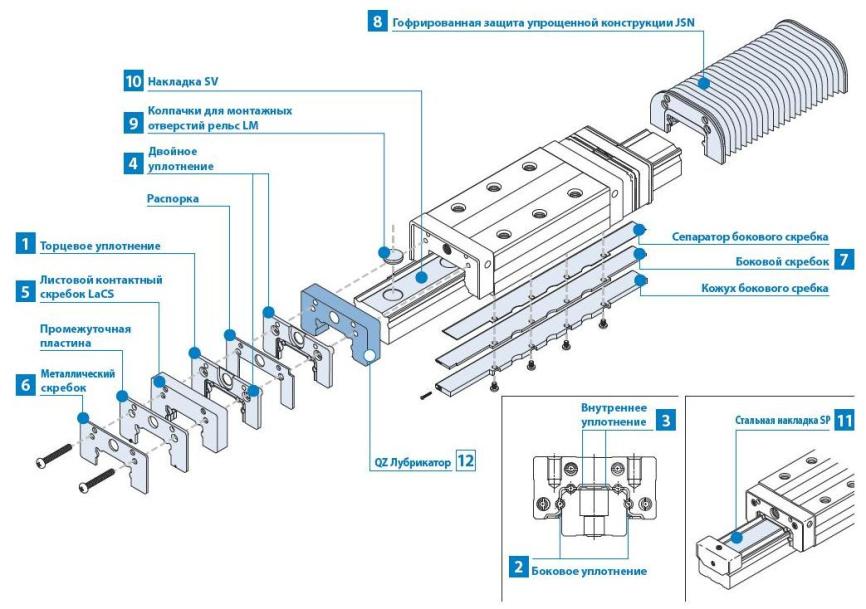 8 Гофрированная защита упрощенной конструкции JSN

10 Накладка SV

9 Колпачки для монтажных отверстий рельс LM

4 Двойное уплотнение

Распорка

1 Торцевое уплотнение

5 Листовой контактный скребок LaCS

Промежуточная пластина

6 Металлический скребок

Сепаратор бокового скребка

Боковой скребок 7

Кожух бокового сребка

QZ Лубрикатор 12

Внутреннее уплотнение 3

2 Боковое уплотнение

Стальная накладка SP 11